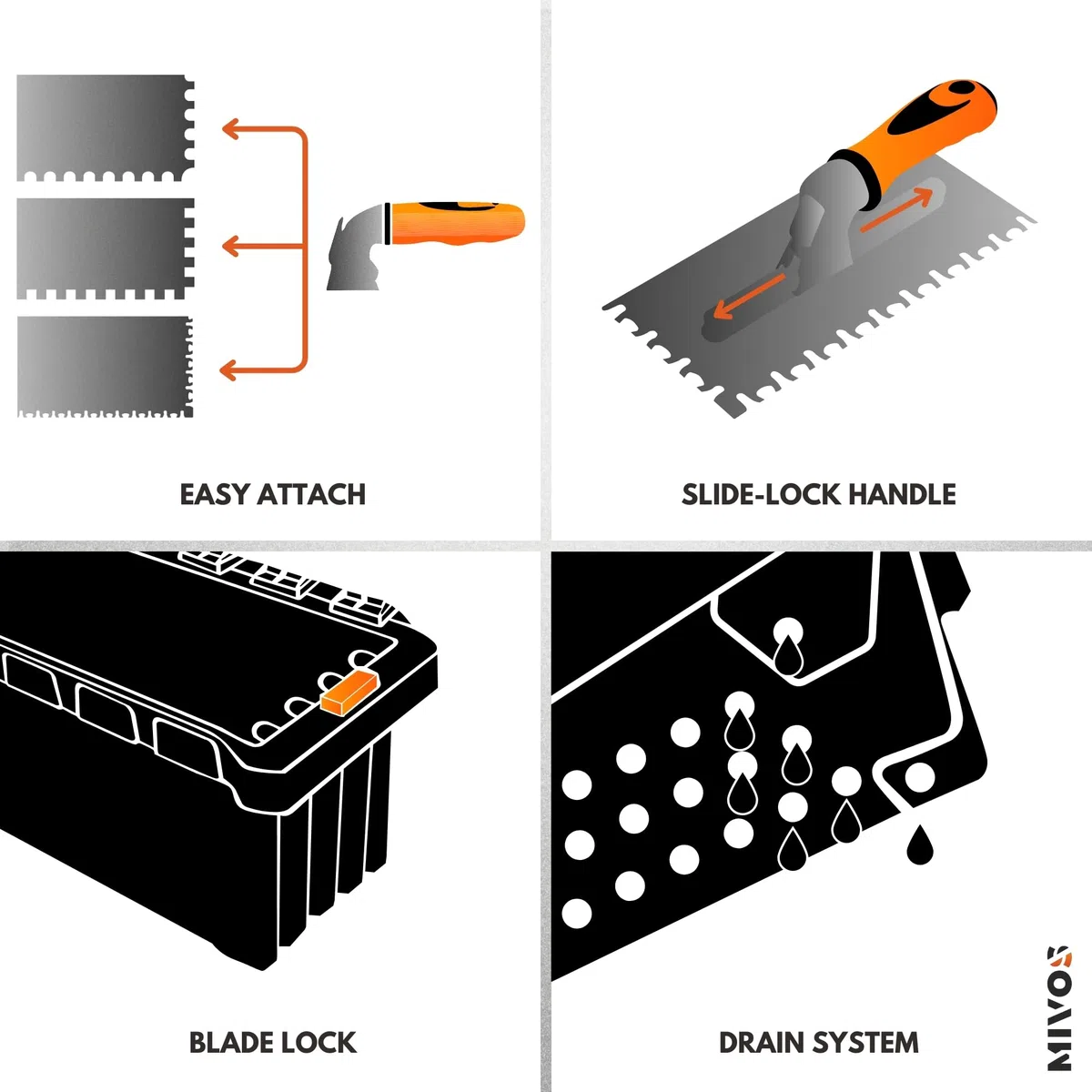 EASY ATTACH

SLIDE-LOCK HANDLE

BLADE LOCK

DRAIN SYSTEM

MIVOS