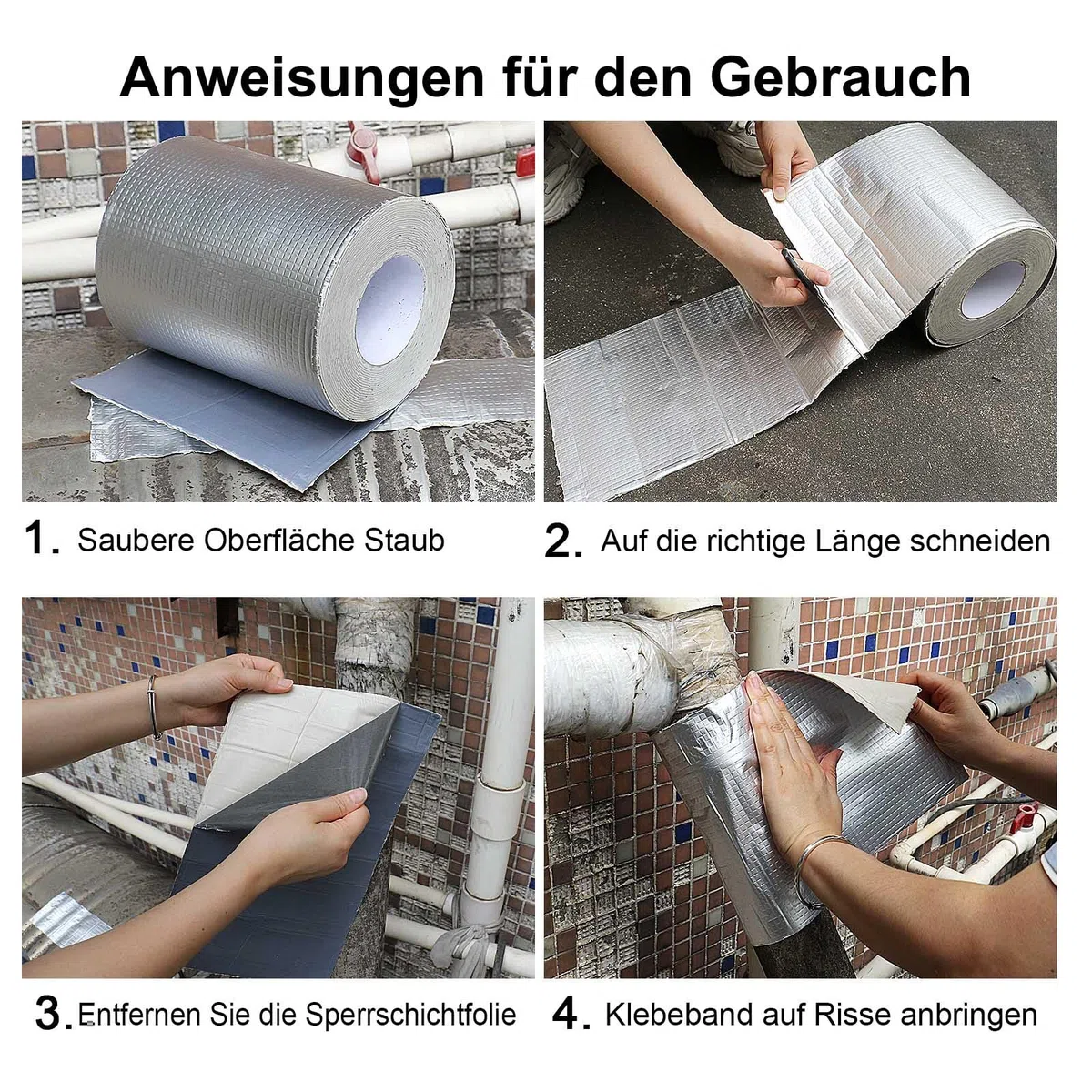 Anweisungen für den Gebrauch

1. Saubere Oberfläche Staub

2. Auf die richtige Länge schneiden

3. Entfernen Sie die Sperrschichtfolie

4. Klebeband auf Risse anbringen