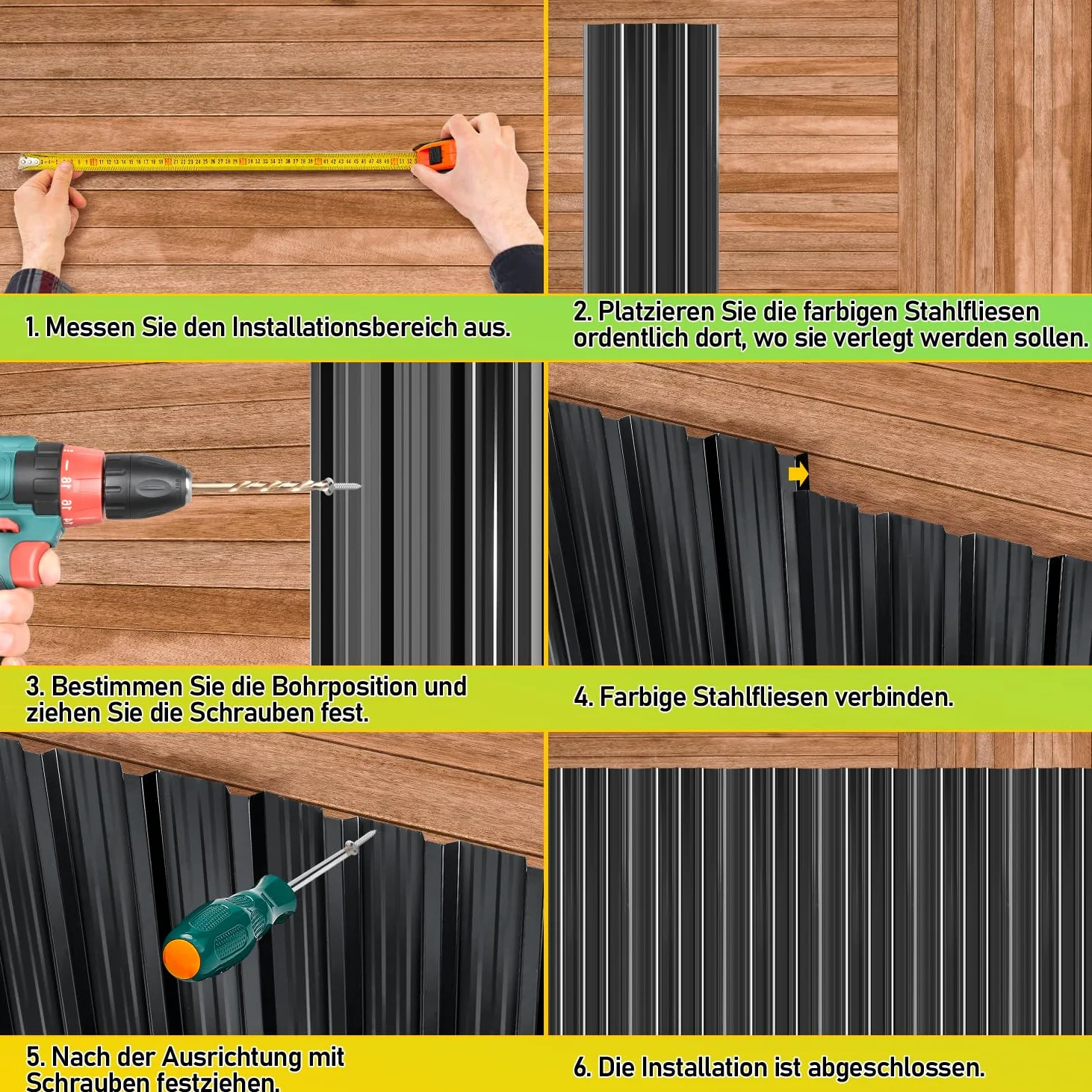 1. Messen Sie den Installationsbereich aus.

2. Platzieren Sie die farbigen Stahlfliesen ordentlich dort, wo sie verlegt werden sollen.

3. Bestimmen Sie die Bohrposition und ziehen Sie die Schrauben fest.

4. Farbige Stahlfliesen verbinden.

5. Nach der Ausrichtung mit Schrauben festziehen.

6. Die Installation ist abgeschlossen.