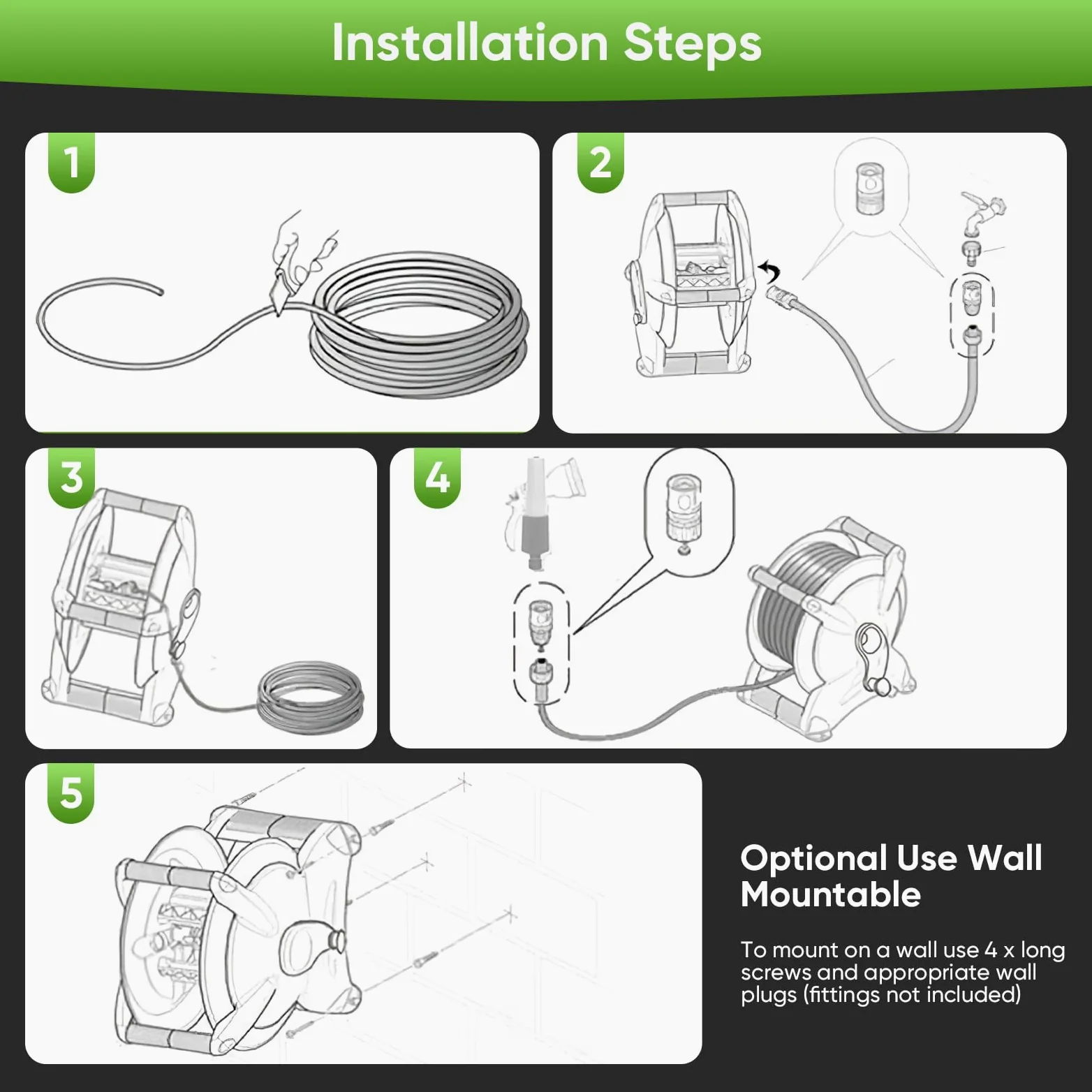 Installation Steps

1

2

3

4

5

Optional Use Wall Mountable

To mount on a wall use 4 x long screws and appropriate wall plugs (fittings not included)