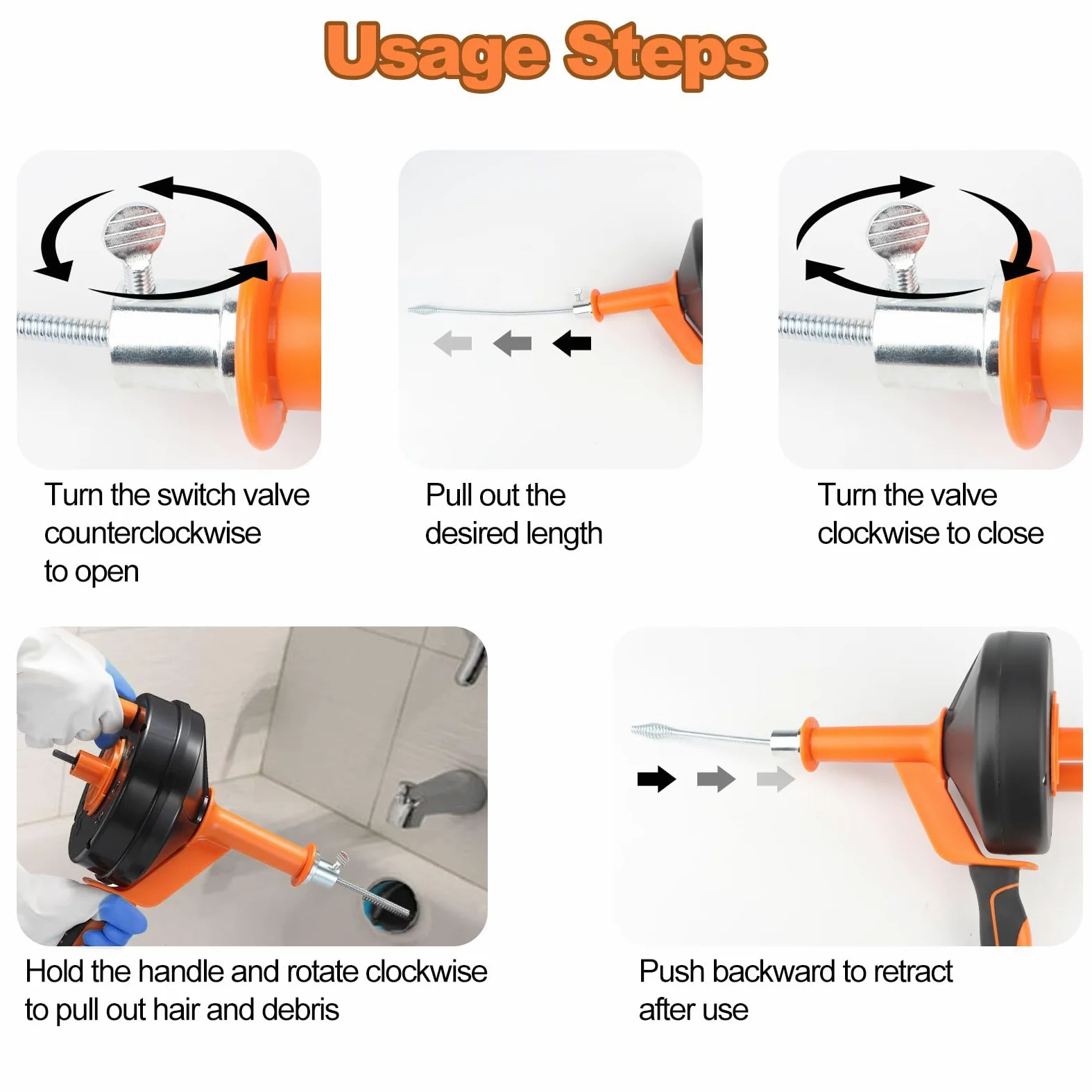 Usage Steps

Turn the switch valve counterclockwise to open

Pull out the desired length

Turn the valve clockwise to close

Hold the handle and rotate clockwise to pull out hair and debris

Push backward to retract after use