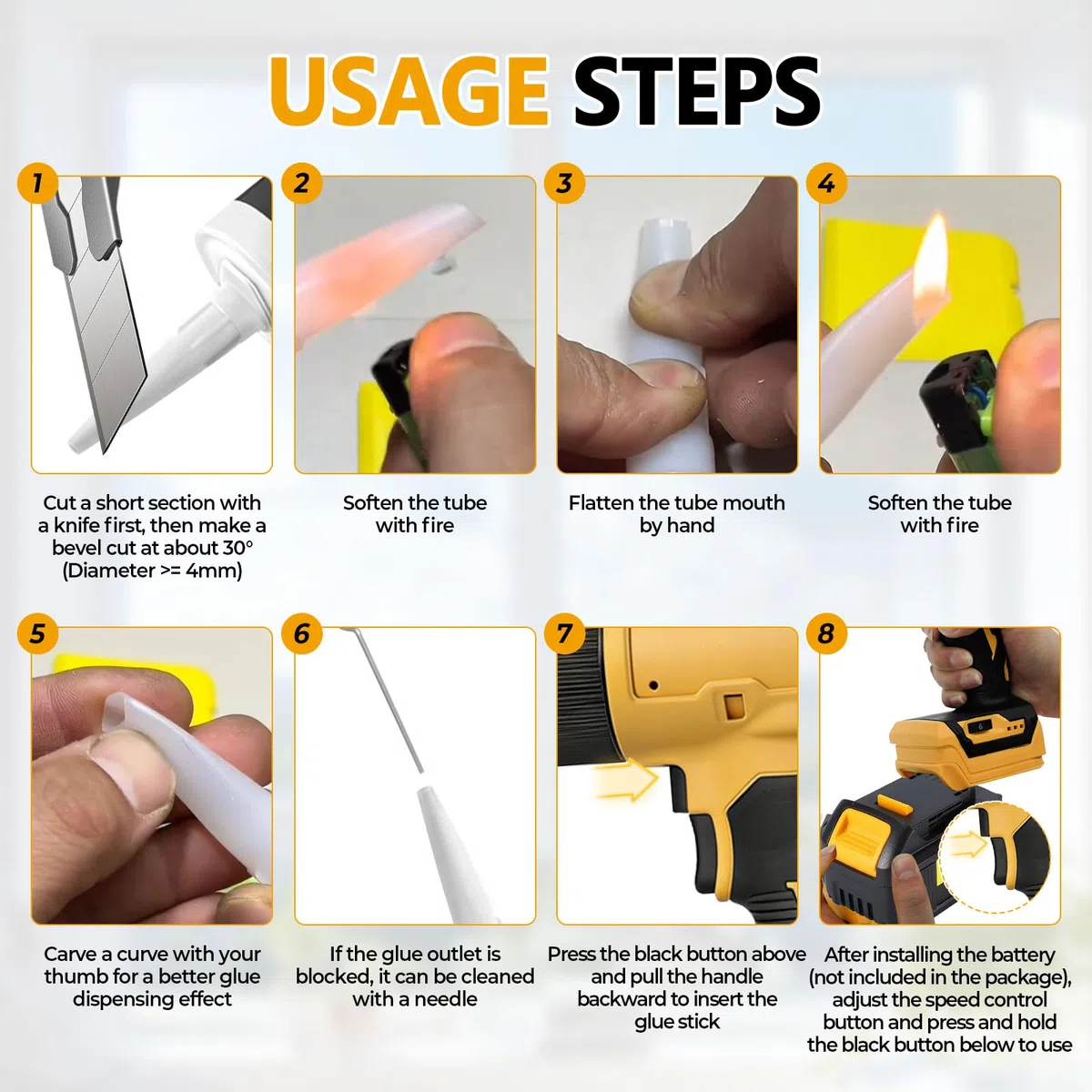 USAGE STEPS

1
Cut a short section with a knife first, then make a bevel cut at about 30° (Diameter >= 4mm)

2
Soften the tube with fire

3
Flatten the tube mouth by hand

4
Soften the tube with fire

5
Carve a curve with your thumb for a better glue dispensing effect

6
If the glue outlet is blocked, it can be cleaned with a needle

7
Press the black button above and pull the handle backward to insert the glue stick

8
After installing the battery (not included in the package), adjust the speed control button and press and hold the black button below to use